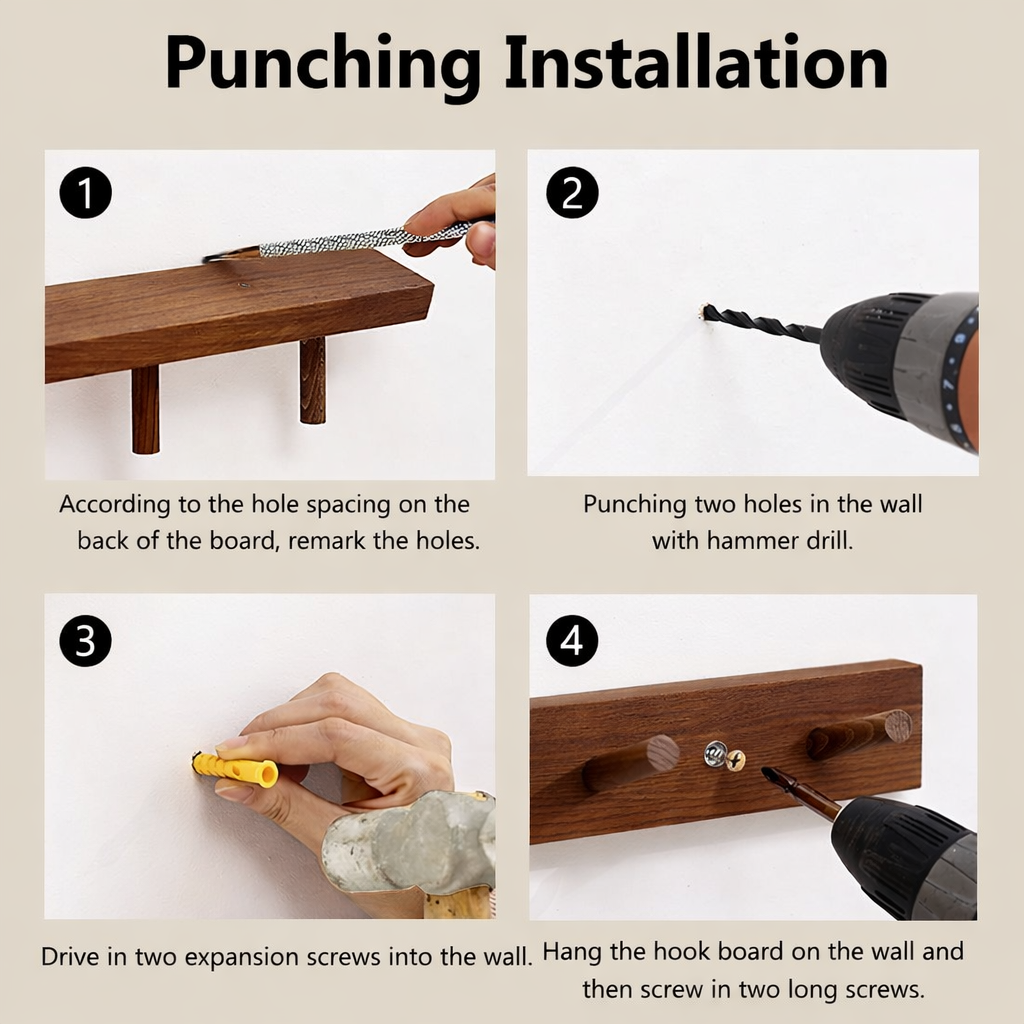 Punching Installation

1

According to the hole spacing on the back of the board, remark the holes.

2

Punching two holes in the wall with hammer drill.

3

Drive in two expansion screws into the wall.

4

Hang the hook board on the wall and then screw in two long screws.