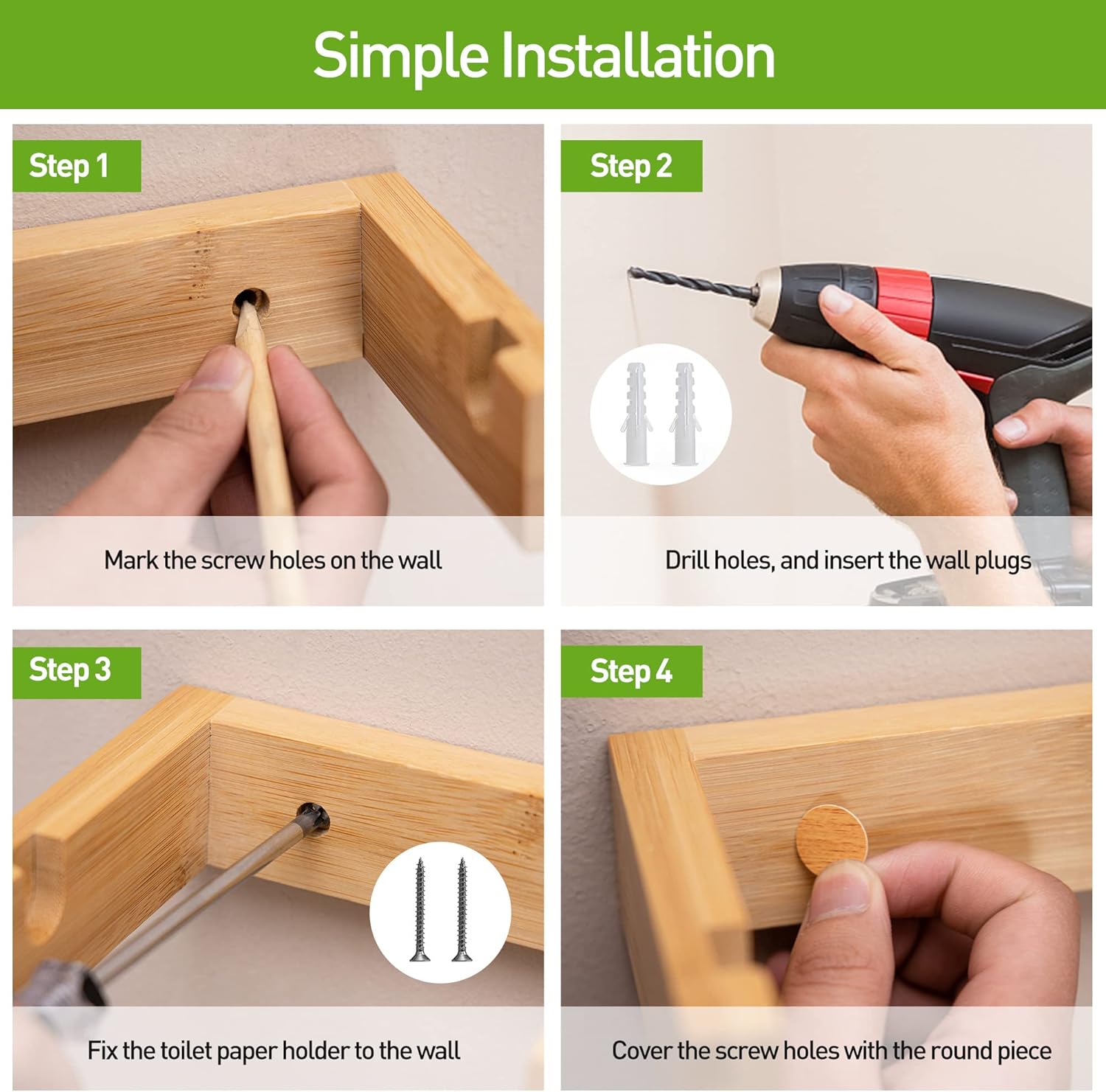 Simple Installation

Step 1

Mark the screw holes on the wall

Step 2

Drill holes, and insert the wall plugs

Step 3

Fix the toilet paper holder to the wall

Step 4

Cover the screw holes with the round piece