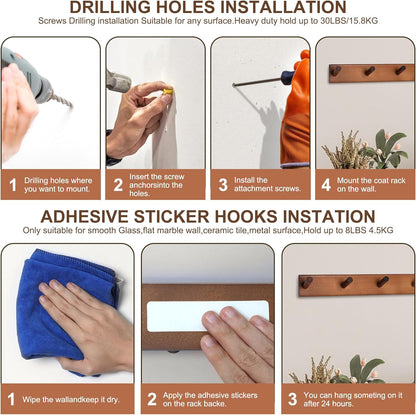 DRILLING HOLES INSTALLATION
Screws Drilling installation Suitable for any surface.Heavy duty hold up to 30LBS/15.8KG

1 Drilling holes where you want to mount.

2 Insert the screw anchorsinto the holes.

3 Install the attachment screws.

4 Mount the coat rack on the wall.

ADHESIVE STICKER HOOKS INSTATION
Only suitable for smooth Glass,flat marble wall,ceramic tile,metal surface,Hold up to 8LBS 4.5KG

1 Wipe the wallandkeep it dry.

2 Apply the adhesive stickers on the rack backe.

3 You can hang someting on it after 24 hours.