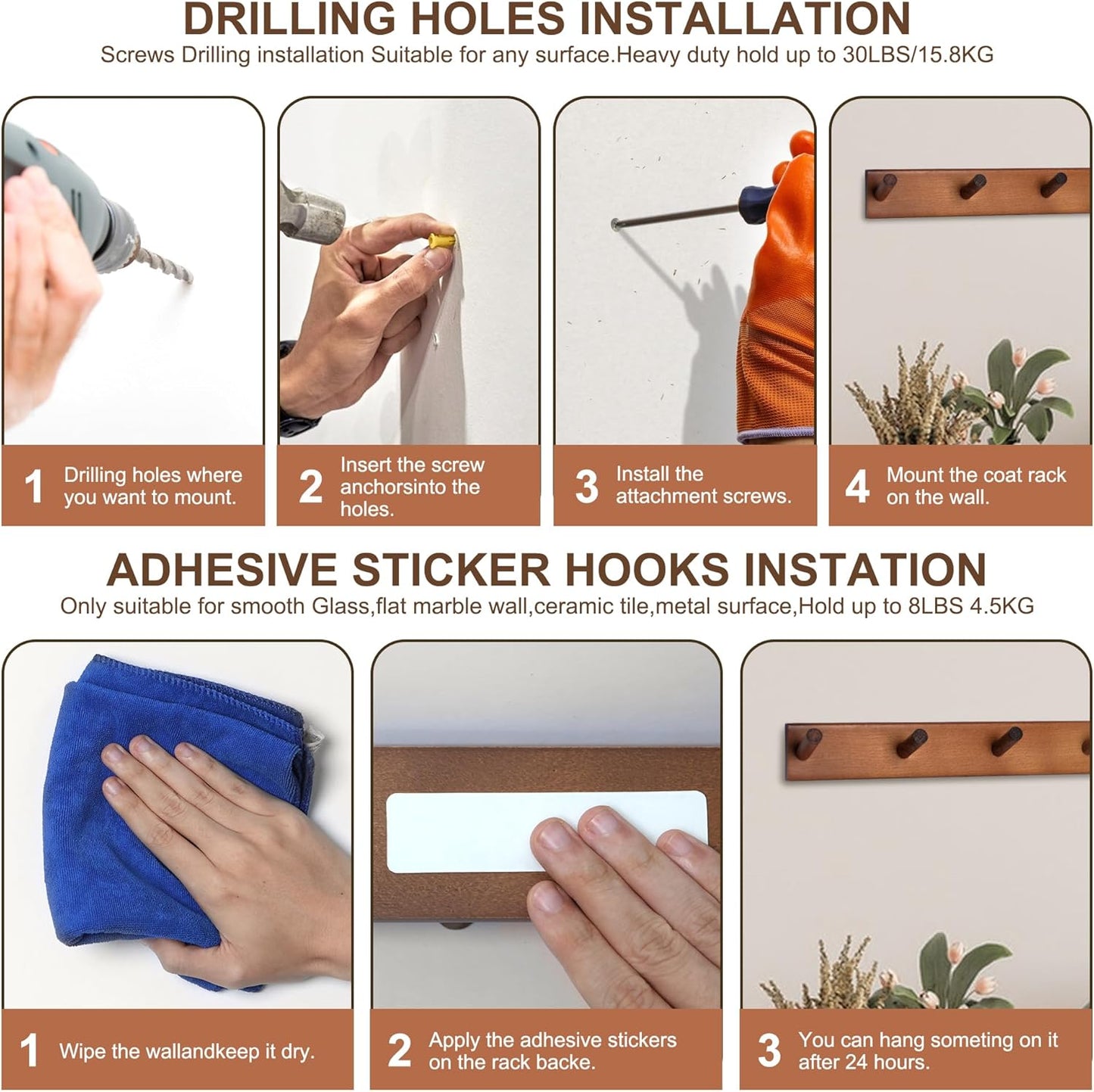 DRILLING HOLES INSTALLATION

Screws Drilling installation Suitable for any surface.Heavy duty hold up to 30LBS/15.8KG

1 Drilling holes where you want to mount.

2 Insert the screw anchorsinto the holes.

3 Install the attachment screws.

4 Mount the coat rack on the wall.

ADHESIVE STICKER HOOKS INSTATION

Only suitable for smooth Glass,flat marble wall,ceramic tile,metal surface,Hold up to 8LBS 4.5KG

1 Wipe the wallandkeep it dry.

2 Apply the adhesive stickers on the rack backe.

3 You can hang someting on it after 24 hours.